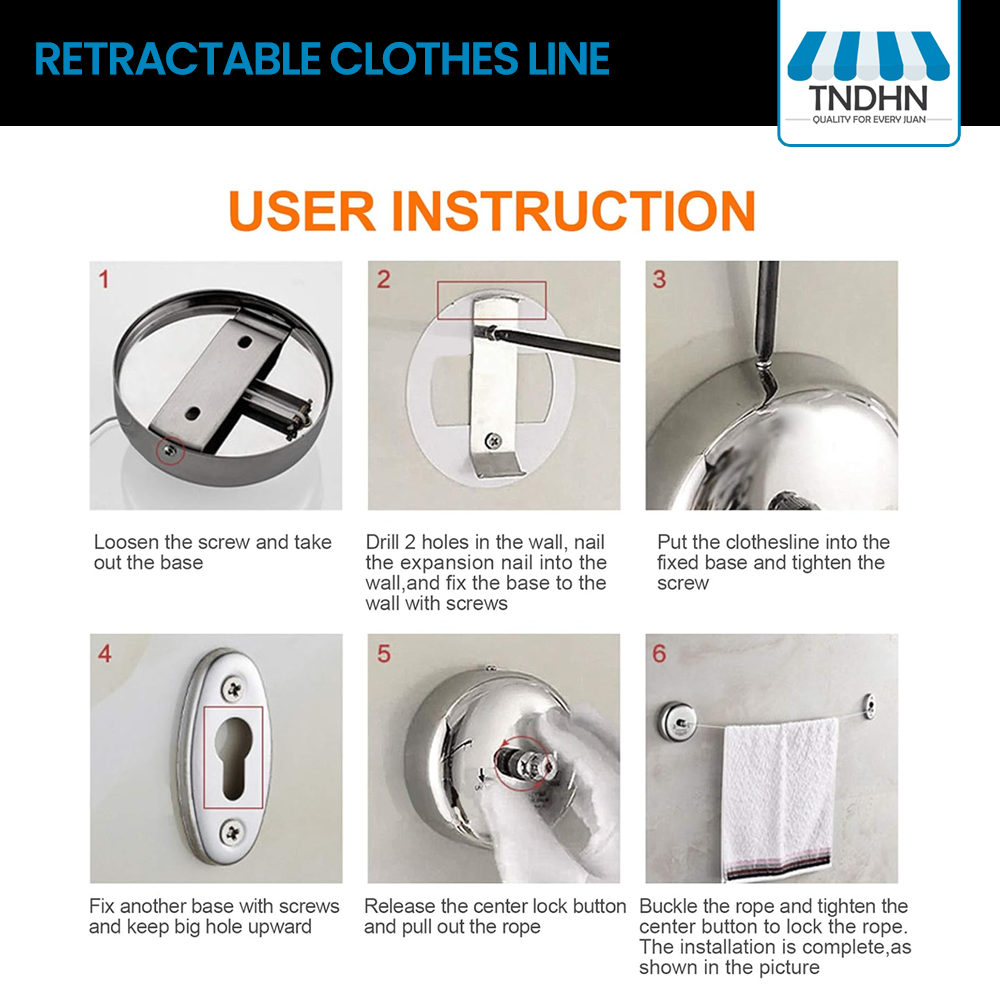 RETRACTABLE CLOTHES LINE

TNDHN
QUALITY FOR EVERY JUAN

USER INSTRUCTION

1

Loosen the screw and take out the base

2

Drill 2 holes in the wall, nail the expansion nail into the wall,and fix the base to the wall with screws

3

Put the clothesline into the fixed base and tighten the screw

4

Fix another base with screws and keep big hole upward

5

Release the center lock button and pull out the rope

6

Buckle the rope and tighten the center button to lock the rope. The installation is complete,as shown in the picture